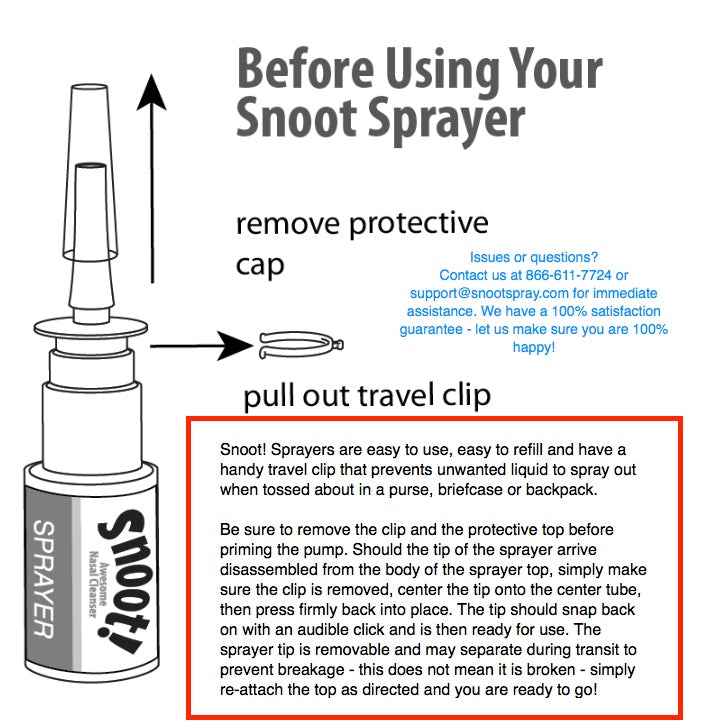 Before Using Your Snoot Sprayer

remove protective cap

Issues or questions? Contact us at 866-611-7724 or support@snootspray.com for immediate assistance. We have a 100% satisfaction guarantee - let us make sure you are 100% happy!

pull out travel clip

SPRAYER

Snoot!
Awesome
Nasal Cleanser

Snoot! Sprayers are easy to use, easy to refill and have a handy travel clip that prevents unwanted liquid to spray out when tossed about in a purse, briefcase or backpack.

Be sure to remove the clip and the protective top before priming the pump. Should the tip of the sprayer arrive disassembled from the body of the sprayer top, simply make sure the clip is removed, center the tip onto the center tube, then press firmly back into place. The tip should snap back on with an audible click and is then ready for use. The sprayer tip is removable and may separate during transit to prevent breakage - this does not mean it is broken - simply re-attach the top as directed and you are ready to go!